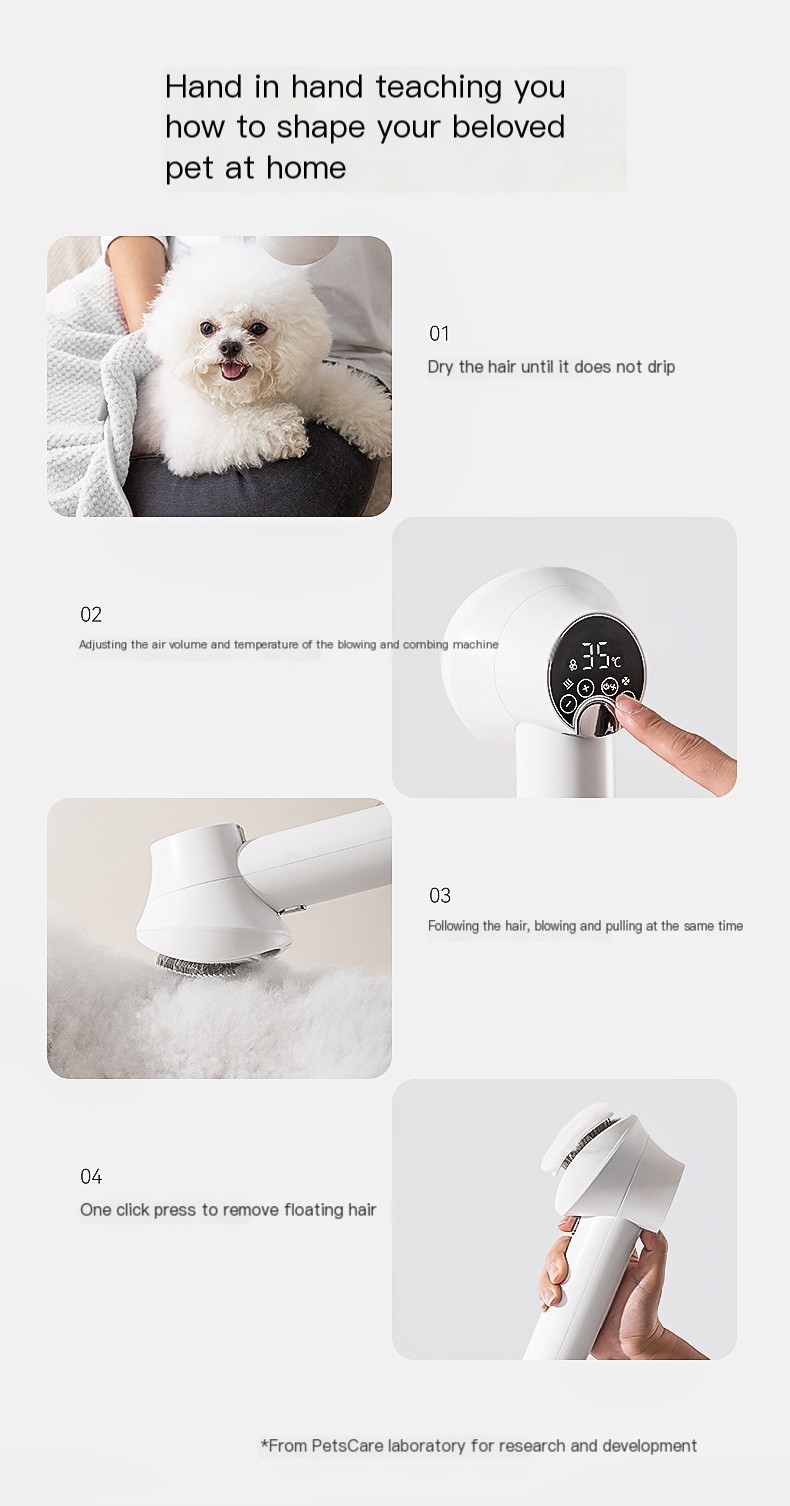 Hand in hand teaching you how to shape your beloved pet at home

01
Dry the hair until it does not drip

02
Adjusting the air volume and temperature of the blowing and combing machine

35℃

03
Following the hair, blowing and pulling at the same time

04
One click press to remove floating hair

*From PetsCare laboratory for research and development