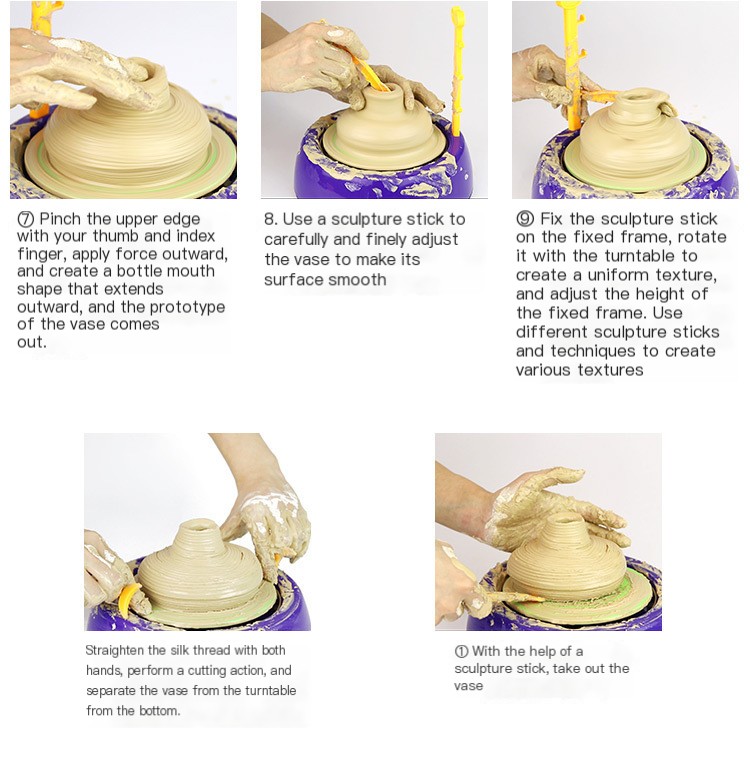 ⑦ Pinch the upper edge with your thumb and index finger, apply force outward, and create a bottle mouth shape that extends outward, and the prototype of the vase comes out.

8. Use a sculpture stick to carefully and finely adjust the vase to make its surface smooth

⑨ Fix the sculpture stick on the fixed frame, rotate it with the turntable to create a uniform texture, and adjust the height of the fixed frame. Use different sculpture sticks and techniques to create various textures

Straighten the silk thread with both hands, perform a cutting action, and separate the vase from the turntable from the bottom.

① With the help of a sculpture stick, take out the vase