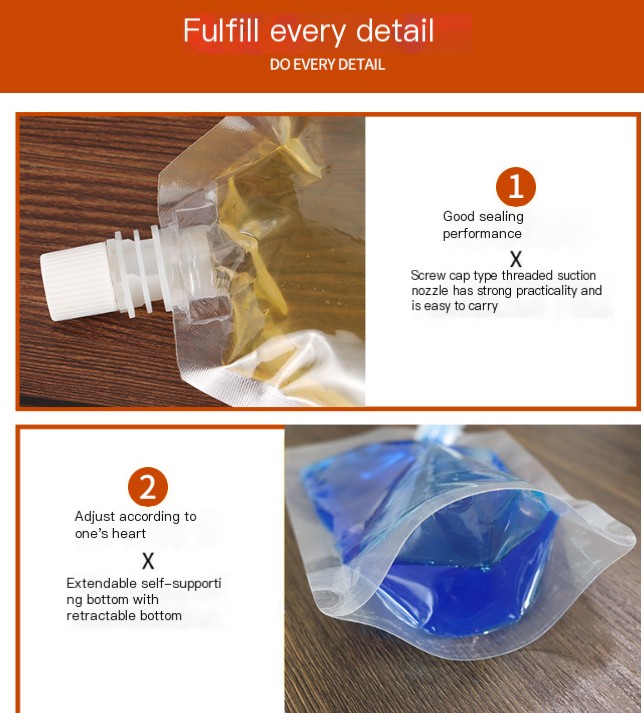 Fulfill every detail
DO EVERY DETAIL

1
Good sealing performance
X
Screw cap type threaded suction nozzle has strong practicality and is easy to carry

2
Adjust according to one's heart
X
Extendable self-supporting bottom with retractable bottom