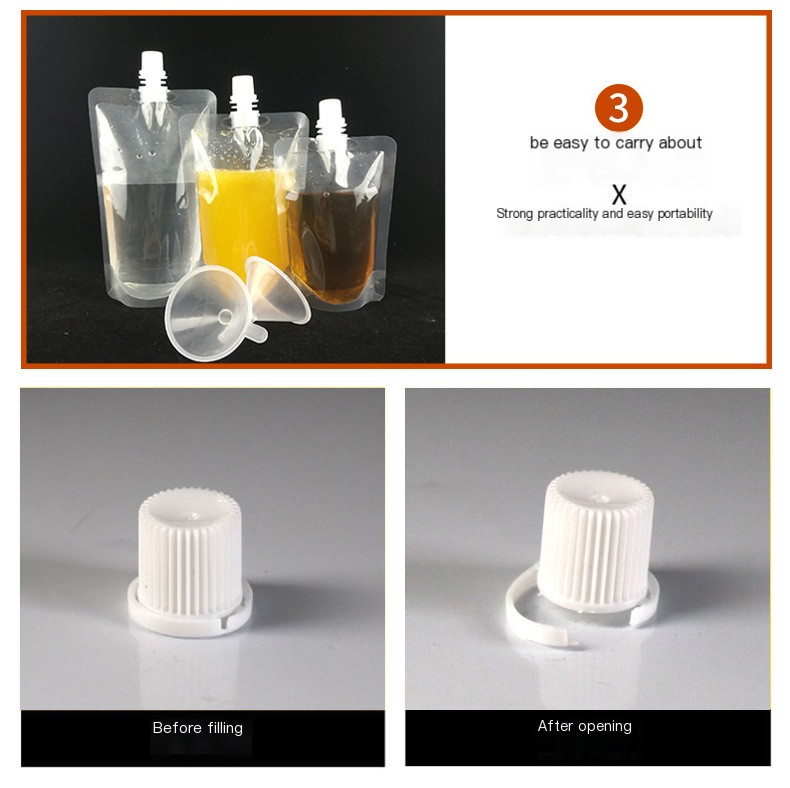 3

be easy to carry about

X

Strong practicality and easy portability

Before filling

After opening